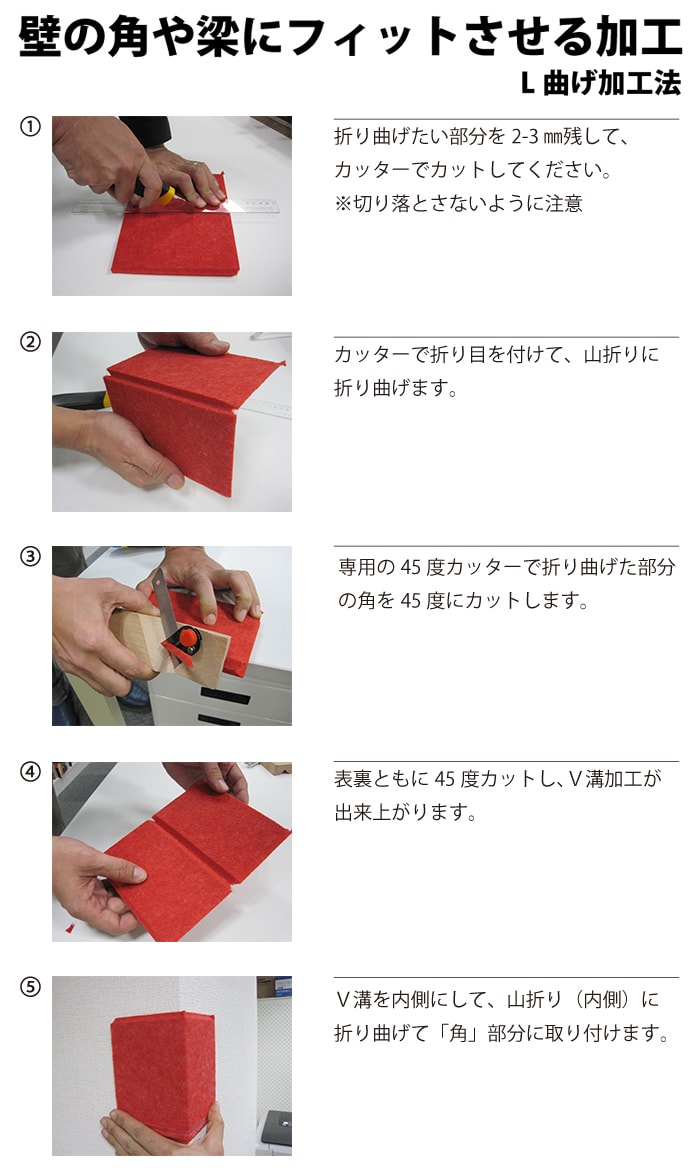 壁の角や梁にフィットさせる加工
L 曲げ加工法

①

折り曲げたい部分を 2-3 ㎜残して、カッターでカットしてください。
※切り落とさないように注意

②

カッターで折り目を付けて、山折りに折り曲げます。

③

専用の 45 度カッターで折り曲げた部分の角を 45 度にカットします。

④

表裏ともに 45 度カットし、V 溝加工が出来上がります。

⑤

V 溝を内側にして、山折り（内側）に折り曲げて「角」部分に取り付けます。