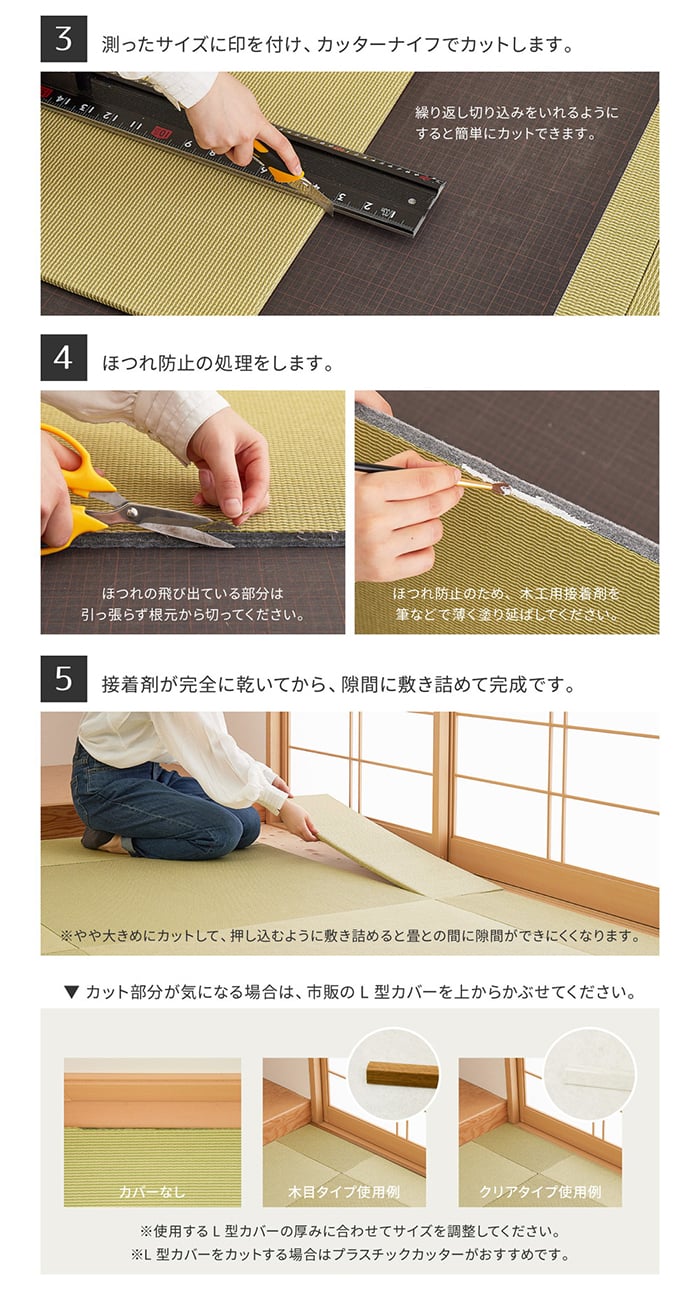 3
測ったサイズに印を付け、カッターナイフでカットします。

繰り返し切り込みをいれるようにすると簡単にカットできます。

4
ほつれ防止の処理をします。

ほつれの飛び出ている部分は引っ張らず根元から切ってください。

ほつれ防止のため、木工用接着剤を筆などで薄く塗り延ばしてください。

5
接着剤が完全に乾いてから、隙間に敷き詰めて完成です。

※やや大きめにカットして、押し込むように敷き詰めると畳との間に隙間ができにくくなります。

▼ カット部分が気になる場合は、市販の L 型カバーを上からかぶせてください。

カバーなし

木目タイプ使用例

クリアタイプ使用例

※使用する L 型カバーの厚みに合わせてサイズを調整してください。
※L 型カバーをカットする場合はプラスチックカッターがおすすめです。